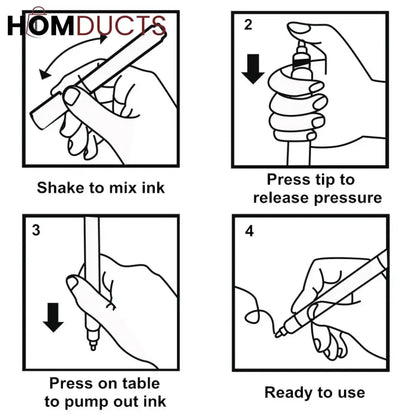 HOMDUCTS

Shake to mix ink

2

Press tip to release pressure

3

Press on table to pump out ink

4

Ready to use