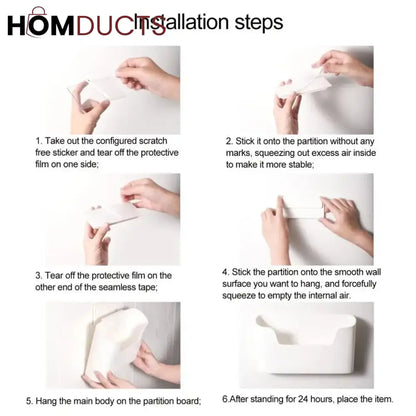 HOMDUCTS

Installation steps

1. Take out the configured scratch free sticker and tear off the protective film on one side;

2. Stick it onto the partition without any marks, squeezing out excess air inside to make it more stable;

3. Tear off the protective film on the other end of the seamless tape;

4. Stick the partition onto the smooth wall surface you want to hang, and forcefully squeeze to empty the internal air.

5. Hang the main body on the partition board;

6.After standing for 24 hours, place the item.